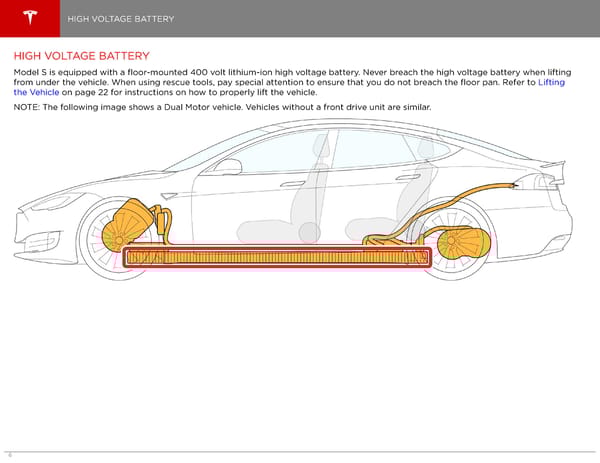 HIGH VOLTAGE BATTERY

HIGH VOLTAGE BATTERY

Model S is equipped with a floor-mounted 400 volt lithium-ion high voltage battery. Never breach the high voltage battery when lifting from under the vehicle. When using rescue tools, pay special attention to ensure that you do not breach the floor pan. Refer to Lifting the Vehicle on page 22 for instructions on how to properly lift the vehicle.

NOTE: The following image shows a Dual Motor vehicle. Vehicles without a front drive unit are similar.

6