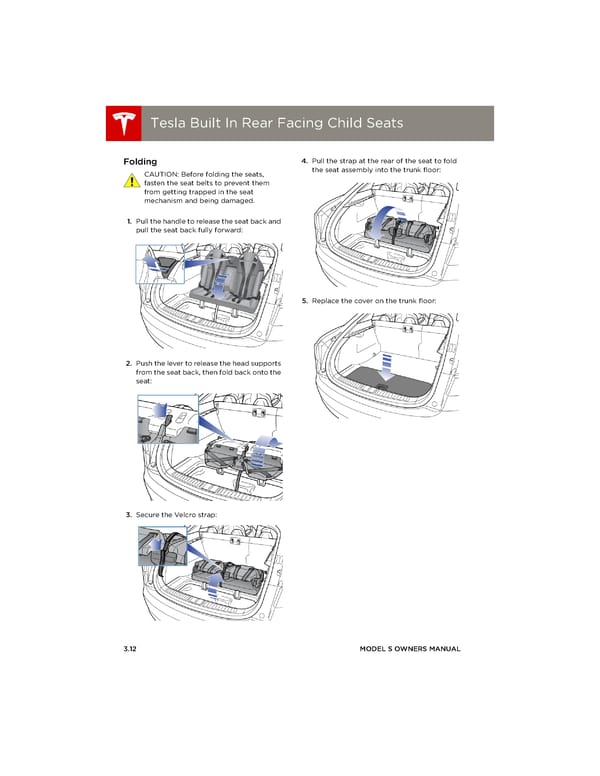 Tesla Built In Rear Facing Child Seats

Folding

CAUTION: Before folding the seats, fasten the seat belts to prevent them from getting trapped in the seat mechanism and being damaged.

1. Pull the handle to release the seat back and pull the seat back fully forward:

2. Push the lever to release the head supports from the seat back, then fold back onto the seat:

3. Secure the Velcro strap:

4. Pull the strap at the rear of the seat to fold the seat assembly into the trunk floor:

5. Replace the cover on the trunk floor:

3.12

MODEL S OWNERS MANUAL