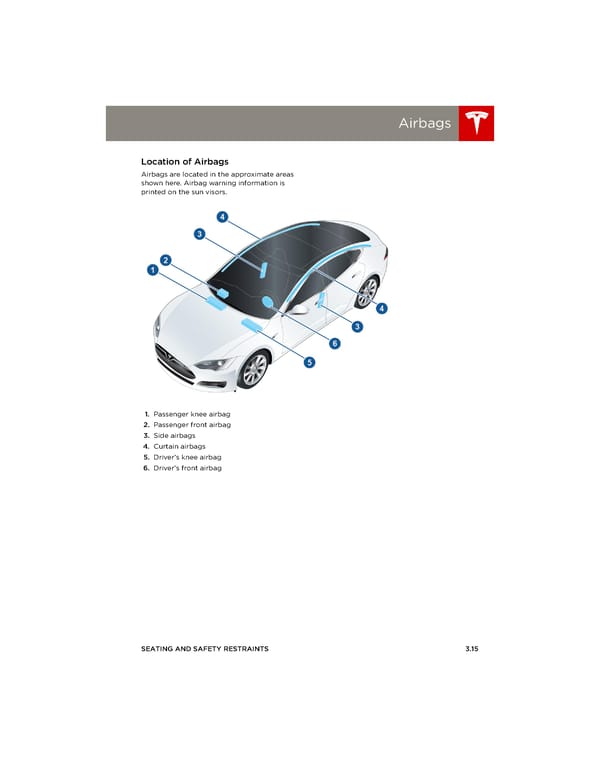 Airbags

Location of Airbags

Airbags are located in the approximate areas shown here. Airbag warning information is printed on the sun visors.

4
3
2
1
4
3
6
5

1. Passenger knee airbag
2. Passenger front airbag
3. Side airbags
4. Curtain airbags
5. Driver's knee airbag
6. Driver's front airbag

SEATING AND SAFETY RESTRAINTS 3.15