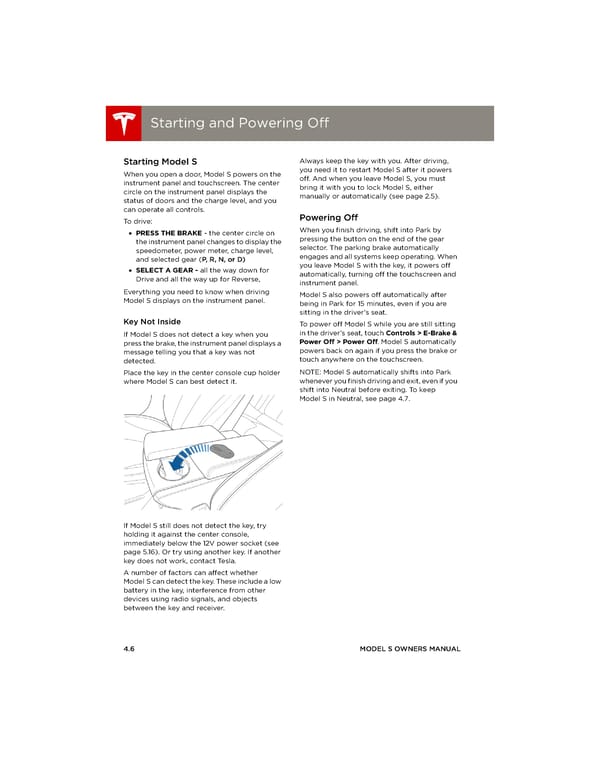 Starting and Powering Off

Starting Model S

When you open a door, Model S powers on the instrument panel and touchscreen. The center circle on the instrument panel displays the status of doors and the charge level, and you can operate all controls.

To drive:

• PRESS THE BRAKE - the center circle on the instrument panel changes to display the speedometer, power meter, charge level, and selected gear (P, R, N, or D)
• SELECT A GEAR - all the way down for Drive and all the way up for Reverse,

Everything you need to know when driving Model S displays on the instrument panel.

Key Not Inside

If Model S does not detect a key when you press the brake, the instrument panel displays a message telling you that a key was not detected.

Place the key in the center console cup holder where Model S can best detect it.

If Model S still does not detect the key, try holding it against the center console, immediately below the 12V power socket (see page 5.16). Or try using another key. If another key does not work, contact Tesla.

A number of factors can affect whether Model S can detect the key. These include a low battery in the key, interference from other devices using radio signals, and objects between the key and receiver.

Always keep the key with you. After driving, you need it to restart Model S after it powers off. And when you leave Model S, you must bring it with you to lock Model S, either manually or automatically (see page 2.5).

Powering Off

When you finish driving, shift into Park by pressing the button on the end of the gear selector. The parking brake automatically engages and all systems keep operating. When you leave Model S with the key, it powers off automatically, turning off the touchscreen and instrument panel.

Model S also powers off automatically after being in Park for 15 minutes, even if you are sitting in the driver's seat.

To power off Model S while you are still sitting in the driver's seat, touch Controls > E-Brake & Power Off > Power Off. Model S automatically powers back on again if you press the brake or touch anywhere on the touchscreen.

NOTE: Model S automatically shifts into Park whenever you finish driving and exit, even if you shift into Neutral before exiting. To keep Model S in Neutral, see page 4.7.

4.6

MODEL S OWNERS MANUAL