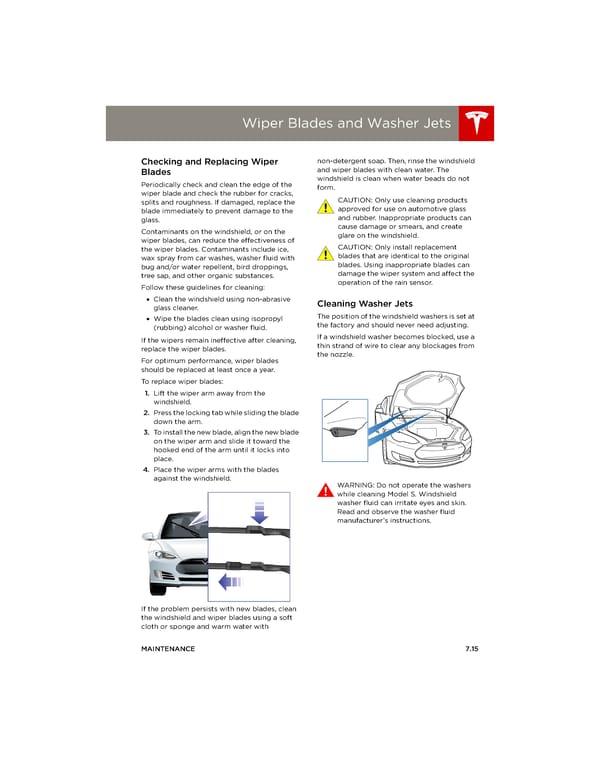 Wiper Blades and Washer Jets

Checking and Replacing Wiper Blades

Periodically check and clean the edge of the wiper blade and check the rubber for cracks, splits and roughness. If damaged, replace the blade immediately to prevent damage to the glass.

Contaminants on the windshield, or on the wiper blades, can reduce the effectiveness of the wiper blades. Contaminants include ice, wax spray from car washes, washer fluid with bug and/or water repellent, bird droppings, tree sap, and other organic substances.

Follow these guidelines for cleaning:

• Clean the windshield using non-abrasive glass cleaner.
• Wipe the blades clean using isopropyl (rubbing) alcohol or washer fluid.

If the wipers remain ineffective after cleaning, replace the wiper blades.

For optimum performance, wiper blades should be replaced at least once a year.

To replace wiper blades:

1. Lift the wiper arm away from the windshield.
2. Press the locking tab while sliding the blade down the arm.
3. To install the new blade, align the new blade on the wiper arm and slide it toward the hooked end of the arm until it locks into place.
4. Place the wiper arms with the blades against the windshield.

If the problem persists with new blades, clean the windshield and wiper blades using a soft cloth or sponge and warm water with non-detergent soap. Then, rinse the windshield and wiper blades with clean water. The windshield is clean when water beads do not form.

CAUTION: Only use cleaning products approved for use on automotive glass and rubber. Inappropriate products can cause damage or smears, and create glare on the windshield.

CAUTION: Only install replacement blades that are identical to the original blades. Using inappropriate blades can damage the wiper system and affect the operation of the rain sensor.

Cleaning Washer Jets

The position of the windshield washers is set at the factory and should never need adjusting.

If a windshield washer becomes blocked, use a thin strand of wire to clear any blockages from the nozzle.

WARNING: Do not operate the washers while cleaning Model S. Windshield washer fluid can irritate eyes and skin. Read and observe the washer fluid manufacturer's instructions.

MAINTENANCE 7.15