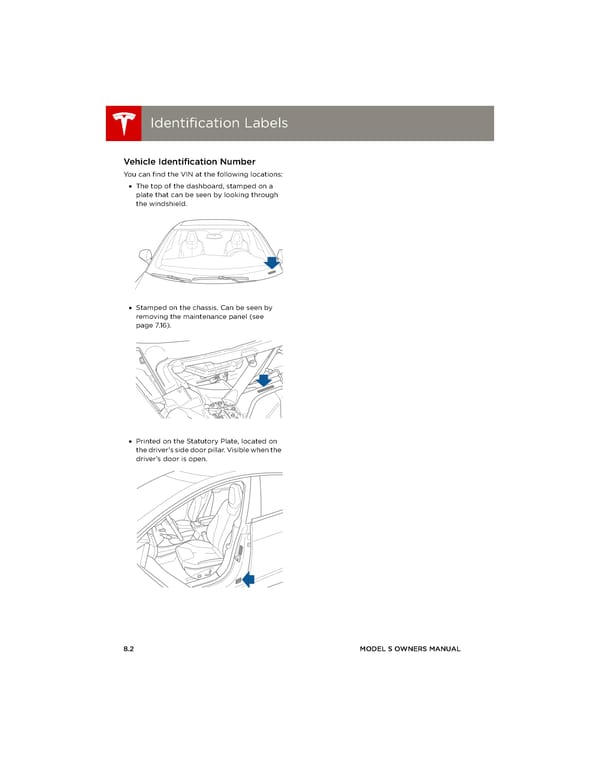 Identification Labels

Vehicle Identification Number

You can find the VIN at the following locations:

• The top of the dashboard, stamped on a plate that can be seen by looking through the windshield.

• Stamped on the chassis. Can be seen by removing the maintenance panel (see page 7.16).

• Printed on the Statutory Plate, located on the driver's side door pillar. Visible when the driver's door is open.

8.2

MODEL S OWNERS MANUAL