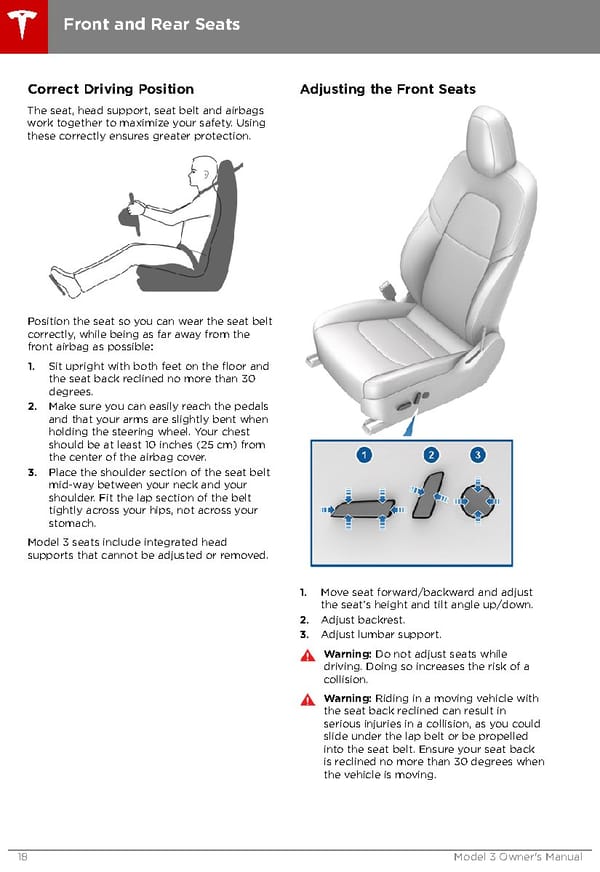 Front and Rear Seats

Correct Driving Position

The seat, head support, seat belt and airbags work together to maximize your safety. Using these correctly ensures greater protection.

Position the seat so you can wear the seat belt correctly, while being as far away from the front airbag as possible:

1. Sit upright with both feet on the floor and the seat back reclined no more than 30 degrees.
2. Make sure you can easily reach the pedals and that your arms are slightly bent when holding the steering wheel. Your chest should be at least 10 inches (25 cm) from the center of the airbag cover.
3. Place the shoulder section of the seat belt mid-way between your neck and your shoulder. Fit the lap section of the belt tightly across your hips, not across your stomach.

Model 3 seats include integrated head supports that cannot be adjusted or removed.

Adjusting the Front Seats

1 2 3

1. Move seat forward/backward and adjust the seat's height and tilt angle up/down.
2. Adjust backrest.
3. Adjust lumbar support.

Warning: Do not adjust seats while driving. Doing so increases the risk of a collision.

Warning: Riding in a moving vehicle with the seat back reclined can result in serious injuries in a collision, as you could slide under the lap belt or be propelled into the seat belt. Ensure your seat back is reclined no more than 30 degrees when the vehicle is moving.

18 Model 3 Owner's Manual