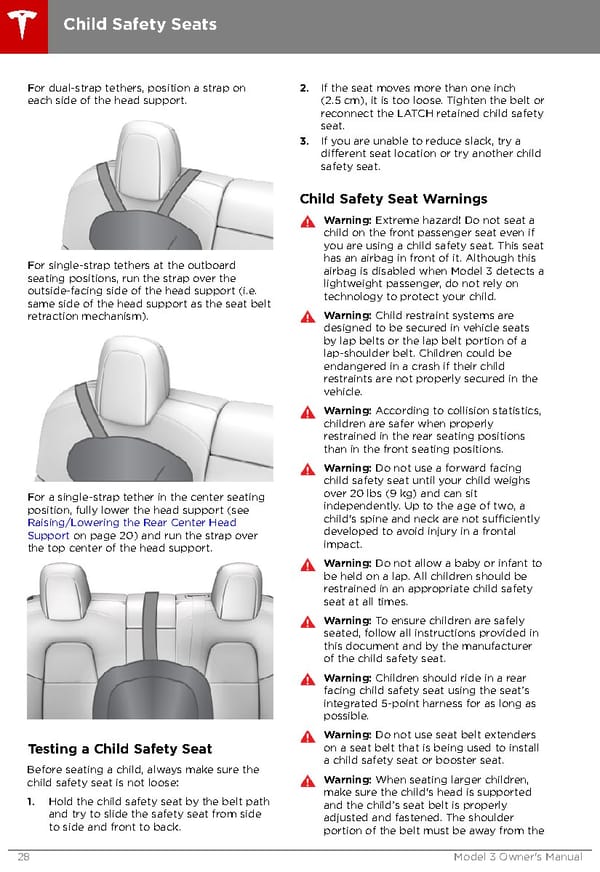 Child Safety Seats

For dual-strap tethers, position a strap on each side of the head support.

For single-strap tethers at the outboard seating positions, run the strap over the outside-facing side of the head support (i.e. same side of the head support as the seat belt retraction mechanism).

For a single-strap tether in the center seating position, fully lower the head support (see Raising/Lowering the Rear Center Head Support on page 20) and run the strap over the top center of the head support.

Testing a Child Safety Seat

Before seating a child, always make sure the child safety seat is not loose:

1. Hold the child safety seat by the belt path and try to slide the safety seat from side to side and front to back.

2. If the seat moves more than one inch (2.5 cm), it is too loose. Tighten the belt or reconnect the LATCH retained child safety seat.

3. If you are unable to reduce slack, try a different seat location or try another child safety seat.

Child Safety Seat Warnings

Warning: Extreme hazard! Do not seat a child on the front passenger seat even if you are using a child safety seat. This seat has an airbag in front of it. Although this airbag is disabled when Model 3 detects a lightweight passenger, do not rely on technology to protect your child.

Warning: Child restraint systems are designed to be secured in vehicle seats by lap belts or the lap belt portion of a lap-shoulder belt. Children could be endangered in a crash if their child restraints are not properly secured in the vehicle.

Warning: According to collision statistics, children are safer when properly restrained in the rear seating positions than in the front seating positions.

Warning: Do not use a forward facing child safety seat until your child weighs over 20 lbs (9 kg) and can sit independently. Up to the age of two, a child's spine and neck are not sufficiently developed to avoid injury in a frontal impact.

Warning: Do not allow a baby or infant to be held on a lap. All children should be restrained in an appropriate child safety seat at all times.

Warning: To ensure children are safely seated, follow all instructions provided in this document and by the manufacturer of the child safety seat.

Warning: Children should ride in a rear facing child safety seat using the seat's integrated 5-point harness for as long as possible.

Warning: Do not use seat belt extenders on a seat belt that is being used to install a child safety seat or booster seat.

Warning: When seating larger children, make sure the child's head is supported and the child's seat belt is properly adjusted and fastened. The shoulder portion of the belt must be away from the

28 Model 3 Owner's Manual