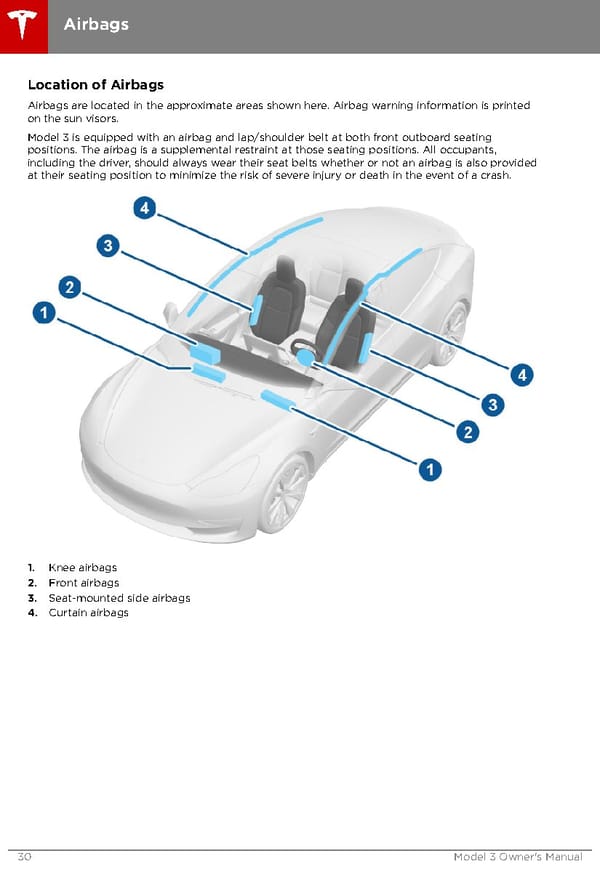 Airbags

Location of Airbags

Airbags are located in the approximate areas shown here. Airbag warning information is printed on the sun visors.

Model 3 is equipped with an airbag and lap/shoulder belt at both front outboard seating positions. The airbag is a supplemental restraint at those seating positions. All occupants, including the driver, should always wear their seat belts whether or not an airbag is also provided at their seating position to minimize the risk of severe injury or death in the event of a crash.

4
3
2
1
4
3
2
1

1. Knee airbags
2. Front airbags
3. Seat-mounted side airbags
4. Curtain airbags

30 Model 3 Owner's Manual