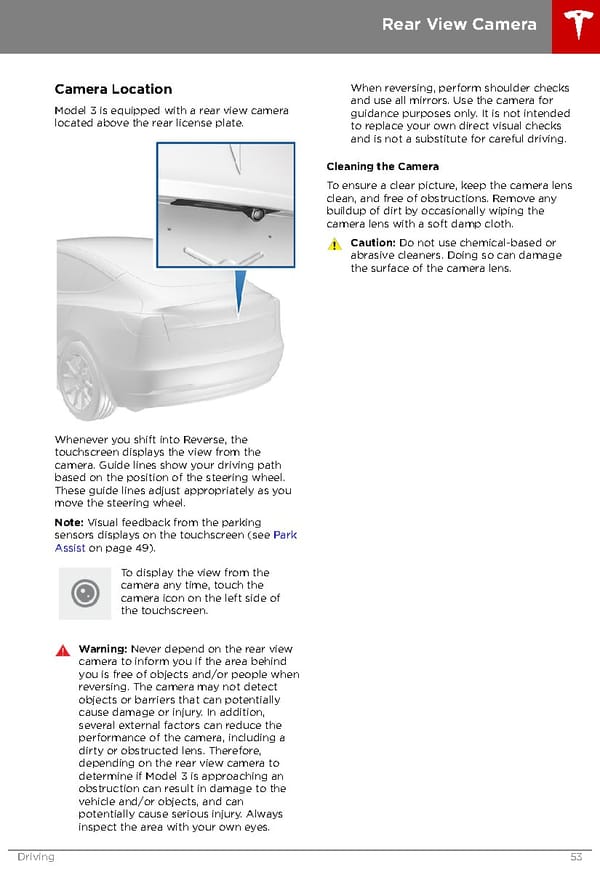 Rear View Camera

Camera Location

Model 3 is equipped with a rear view camera located above the rear license plate.

Whenever you shift into Reverse, the touchscreen displays the view from the camera. Guide lines show your driving path based on the position of the steering wheel. These guide lines adjust appropriately as you move the steering wheel.

Note: Visual feedback from the parking sensors displays on the touchscreen (see Park Assist on page 49).

To display the view from the camera any time, touch the camera icon on the left side of the touchscreen.

Warning: Never depend on the rear view camera to inform you if the area behind you is free of objects and/or people when reversing. The camera may not detect objects or barriers that can potentially cause damage or injury. In addition, several external factors can reduce the performance of the camera, including a dirty or obstructed lens. Therefore, depending on the rear view camera to determine if Model 3 is approaching an obstruction can result in damage to the vehicle and/or objects, and can potentially cause serious injury. Always inspect the area with your own eyes.

When reversing, perform shoulder checks and use all mirrors. Use the camera for guidance purposes only. It is not intended to replace your own direct visual checks and is not a substitute for careful driving.

Cleaning the Camera

To ensure a clear picture, keep the camera lens clean, and free of obstructions. Remove any buildup of dirt by occasionally wiping the camera lens with a soft damp cloth.

Caution: Do not use chemical-based or abrasive cleaners. Doing so can damage the surface of the camera lens.

Driving 53