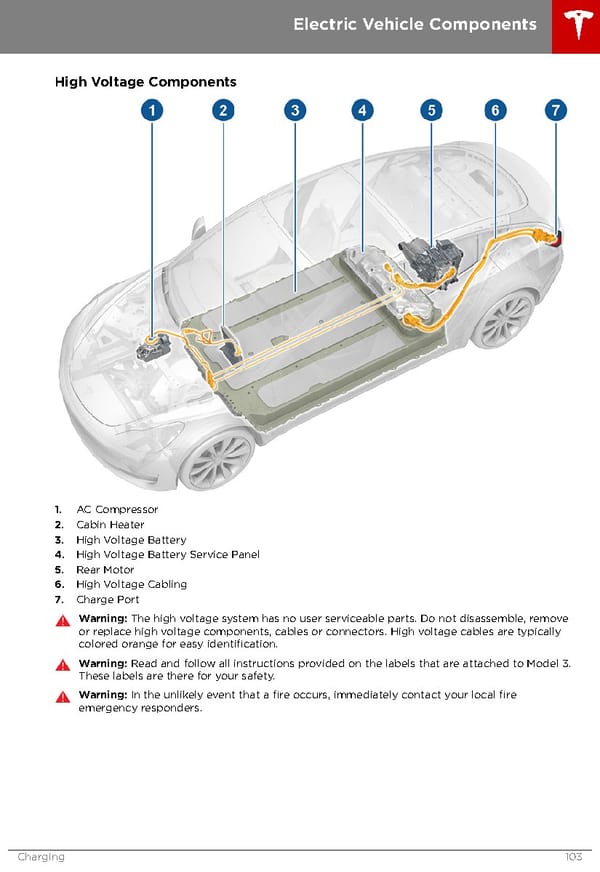 Electric Vehicle Components

High Voltage Components

1 2 3 4 5 6 7

1. AC Compressor
2. Cabin Heater
3. High Voltage Battery
4. High Voltage Battery Service Panel
5. Rear Motor
6. High Voltage Cabling
7. Charge Port

Warning: The high voltage system has no user serviceable parts. Do not disassemble, remove or replace high voltage components, cables or connectors. High voltage cables are typically colored orange for easy identification.

Warning: Read and follow all instructions provided on the labels that are attached to Model 3. These labels are there for your safety.

Warning: In the unlikely event that a fire occurs, immediately contact your local fire emergency responders.

Charging 103