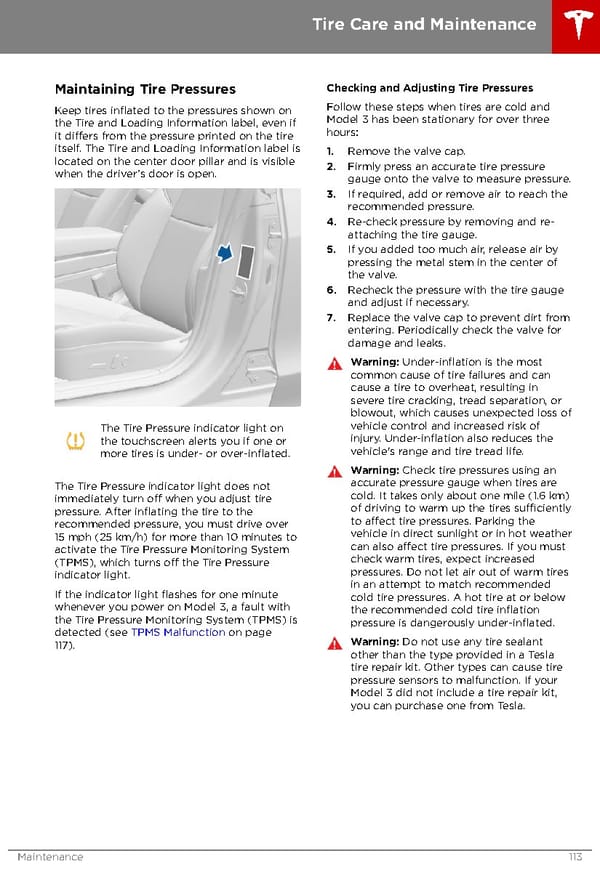 Tire Care and Maintenance

Maintaining Tire Pressures

Keep tires inflated to the pressures shown on the Tire and Loading Information label, even if it differs from the pressure printed on the tire itself. The Tire and Loading Information label is located on the center door pillar and is visible when the driver's door is open.

The Tire Pressure indicator light on the touchscreen alerts you if one or more tires is under- or over-inflated.

The Tire Pressure indicator light does not immediately turn off when you adjust tire pressure. After inflating the tire to the recommended pressure, you must drive over 15 mph (25 km/h) for more than 10 minutes to activate the Tire Pressure Monitoring System (TPMS), which turns off the Tire Pressure indicator light.

If the indicator light flashes for one minute whenever you power on Model 3, a fault with the Tire Pressure Monitoring System (TPMS) is detected (see TPMS Malfunction on page 117).

Checking and Adjusting Tire Pressures

Follow these steps when tires are cold and Model 3 has been stationary for over three hours:

1. Remove the valve cap.
2. Firmly press an accurate tire pressure gauge onto the valve to measure pressure.
3. If required, add or remove air to reach the recommended pressure.
4. Re-check pressure by removing and re-attaching the tire gauge.
5. If you added too much air, release air by pressing the metal stem in the center of the valve.
6. Recheck the pressure with the tire gauge and adjust if necessary.
7. Replace the valve cap to prevent dirt from entering. Periodically check the valve for damage and leaks.

Warning: Under-inflation is the most common cause of tire failures and can cause a tire to overheat, resulting in severe tire cracking, tread separation, or blowout, which causes unexpected loss of vehicle control and increased risk of injury. Under-inflation also reduces the vehicle's range and tire tread life.

Warning: Check tire pressures using an accurate pressure gauge when tires are cold. It takes only about one mile (1.6 km) of driving to warm up the tires sufficiently to affect tire pressures. Parking the vehicle in direct sunlight or in hot weather can also affect tire pressures. If you must check warm tires, expect increased pressures. Do not let air out of warm tires in an attempt to match recommended cold tire pressures. A hot tire at or below the recommended cold tire inflation pressure is dangerously under-inflated.

Warning: Do not use any tire sealant other than the type provided in a Tesla tire repair kit. Other types can cause tire pressure sensors to malfunction. If your Model 3 did not include a tire repair kit, you can purchase one from Tesla.

Maintenance 113