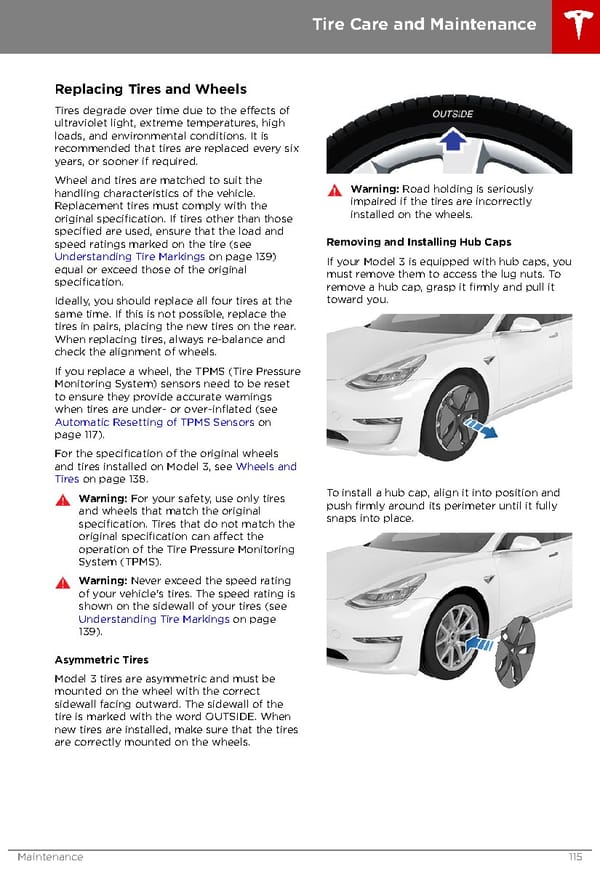 Tire Care and Maintenance

Replacing Tires and Wheels

Tires degrade over time due to the effects of ultraviolet light, extreme temperatures, high loads, and environmental conditions. It is recommended that tires are replaced every six years, or sooner if required.

Wheel and tires are matched to suit the handling characteristics of the vehicle. Replacement tires must comply with the original specification. If tires other than those specified are used, ensure that the load and speed ratings marked on the tire (see Understanding Tire Markings on page 139) equal or exceed those of the original specification.

Ideally, you should replace all four tires at the same time. If this is not possible, replace the tires in pairs, placing the new tires on the rear. When replacing tires, always re-balance and check the alignment of wheels.

If you replace a wheel, the TPMS (Tire Pressure Monitoring System) sensors need to be reset to ensure they provide accurate warnings when tires are under- or over-inflated (see Automatic Resetting of TPMS Sensors on page 117).

For the specification of the original wheels and tires installed on Model 3, see Wheels and Tires on page 138.

Warning: For your safety, use only tires and wheels that match the original specification. Tires that do not match the original specification can affect the operation of the Tire Pressure Monitoring System (TPMS).

Warning: Never exceed the speed rating of your vehicle's tires. The speed rating is shown on the sidewall of your tires (see Understanding Tire Markings on page 139).

Asymmetric Tires

Model 3 tires are asymmetric and must be mounted on the wheel with the correct sidewall facing outward. The sidewall of the tire is marked with the word OUTSIDE. When new tires are installed, make sure that the tires are correctly mounted on the wheels.

OUTSIDE

Warning: Road holding is seriously impaired if the tires are incorrectly installed on the wheels.

Removing and Installing Hub Caps

If your Model 3 is equipped with hub caps, you must remove them to access the lug nuts. To remove a hub cap, grasp it firmly and pull it toward you.

To install a hub cap, align it into position and push firmly around its perimeter until it fully snaps into place.

Maintenance 115