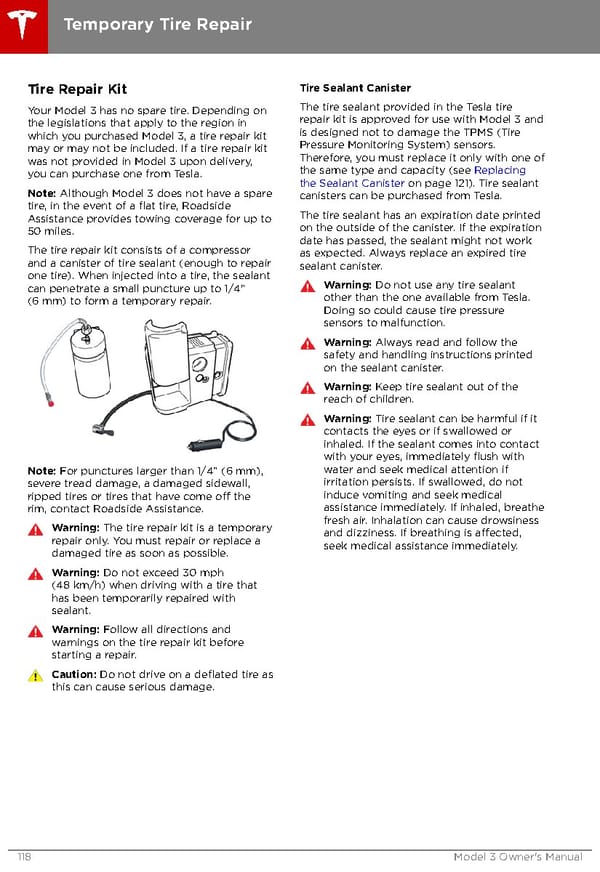 Temporary Tire Repair

Tire Repair Kit

Your Model 3 has no spare tire. Depending on the legislations that apply to the region in which you purchased Model 3, a tire repair kit may or may not be included. If a tire repair kit was not provided in Model 3 upon delivery, you can purchase one from Tesla.

Note: Although Model 3 does not have a spare tire, in the event of a flat tire, Roadside Assistance provides towing coverage for up to 50 miles.

The tire repair kit consists of a compressor and a canister of tire sealant (enough to repair one tire). When injected into a tire, the sealant can penetrate a small puncture up to 1/4" (6 mm) to form a temporary repair.

Note: For punctures larger than 1/4" (6 mm), severe tread damage, a damaged sidewall, ripped tires or tires that have come off the rim, contact Roadside Assistance.

Warning: The tire repair kit is a temporary repair only. You must repair or replace a damaged tire as soon as possible.

Warning: Do not exceed 30 mph (48 km/h) when driving with a tire that has been temporarily repaired with sealant.

Warning: Follow all directions and warnings on the tire repair kit before starting a repair.

Caution: Do not drive on a deflated tire as this can cause serious damage.

Tire Sealant Canister

The tire sealant provided in the Tesla tire repair kit is approved for use with Model 3 and is designed not to damage the TPMS (Tire Pressure Monitoring System) sensors. Therefore, you must replace it only with one of the same type and capacity (see Replacing the Sealant Canister on page 121). Tire sealant canisters can be purchased from Tesla.

The tire sealant has an expiration date printed on the outside of the canister. If the expiration date has passed, the sealant might not work as expected. Always replace an expired tire sealant canister.

Warning: Do not use any tire sealant other than the one available from Tesla. Doing so could cause tire pressure sensors to malfunction.

Warning: Always read and follow the safety and handling instructions printed on the sealant canister.

Warning: Keep tire sealant out of the reach of children.

Warning: Tire sealant can be harmful if it contacts the eyes or if swallowed or inhaled. If the sealant comes into contact with your eyes, immediately flush with water and seek medical attention if irritation persists. If swallowed, do not induce vomiting and seek medical assistance immediately. If inhaled, breathe fresh air. Inhalation can cause drowsiness and dizziness. If breathing is affected, seek medical assistance immediately.

118 Model 3 Owner's Manual