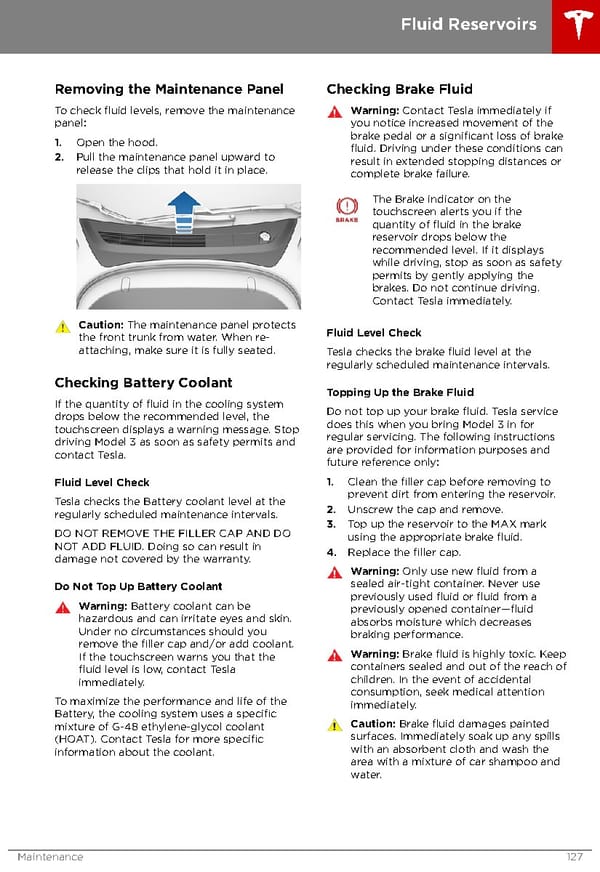 Fluid Reservoirs

Removing the Maintenance Panel

To check fluid levels, remove the maintenance panel:

1. Open the hood.
2. Pull the maintenance panel upward to release the clips that hold it in place.

Caution: The maintenance panel protects the front trunk from water. When re-attaching, make sure it is fully seated.

Checking Battery Coolant

If the quantity of fluid in the cooling system drops below the recommended level, the touchscreen displays a warning message. Stop driving Model 3 as soon as safety permits and contact Tesla.

Fluid Level Check

Tesla checks the Battery coolant level at the regularly scheduled maintenance intervals.

DO NOT REMOVE THE FILLER CAP AND DO NOT ADD FLUID. Doing so can result in damage not covered by the warranty.

Do Not Top Up Battery Coolant

Warning: Battery coolant can be hazardous and can irritate eyes and skin. Under no circumstances should you remove the filler cap and/or add coolant. If the touchscreen warns you that the fluid level is low, contact Tesla immediately.

To maximize the performance and life of the Battery, the cooling system uses a specific mixture of G-48 ethylene-glycol coolant (HOAT). Contact Tesla for more specific information about the coolant.

Checking Brake Fluid

Warning: Contact Tesla immediately if you notice increased movement of the brake pedal or a significant loss of brake fluid. Driving under these conditions can result in extended stopping distances or complete brake failure.

BRAKE

The Brake indicator on the touchscreen alerts you if the quantity of fluid in the brake reservoir drops below the recommended level. If it displays while driving, stop as soon as safety permits by gently applying the brakes. Do not continue driving. Contact Tesla immediately.

Fluid Level Check

Tesla checks the brake fluid level at the regularly scheduled maintenance intervals.

Topping Up the Brake Fluid

Do not top up your brake fluid. Tesla service does this when you bring Model 3 in for regular servicing. The following instructions are provided for information purposes and future reference only:

1. Clean the filler cap before removing to prevent dirt from entering the reservoir.
2. Unscrew the cap and remove.
3. Top up the reservoir to the MAX mark using the appropriate brake fluid.
4. Replace the filler cap.

Warning: Only use new fluid from a sealed air-tight container. Never use previously used fluid or fluid from a previously opened container—fluid absorbs moisture which decreases braking performance.

Warning: Brake fluid is highly toxic. Keep containers sealed and out of the reach of children. In the event of accidental consumption, seek medical attention immediately.

Caution: Brake fluid damages painted surfaces. Immediately soak up any spills with an absorbent cloth and wash the area with a mixture of car shampoo and water.

Maintenance 127