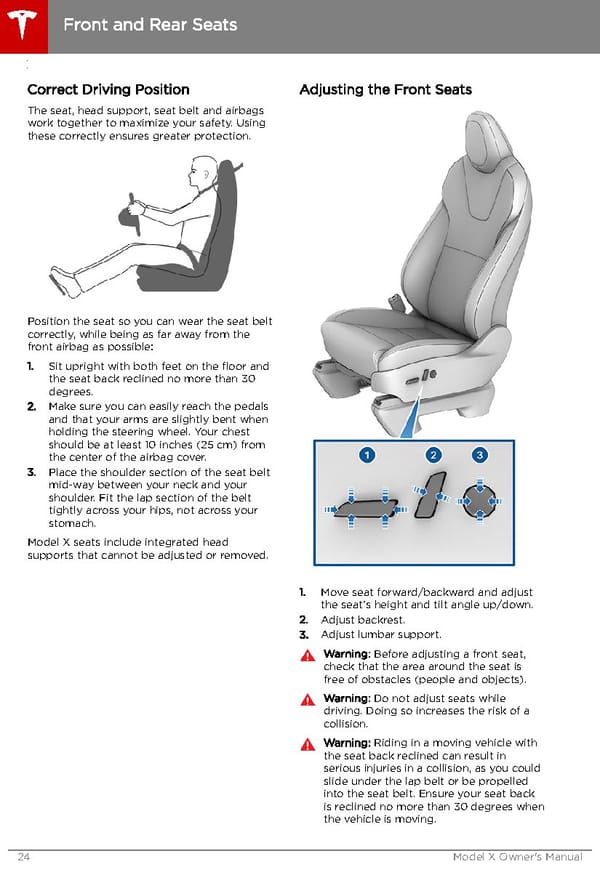 Front and Rear Seats

Correct Driving Position

The seat, head support, seat belt and airbags work together to maximize your safety. Using these correctly ensures greater protection.

Position the seat so you can wear the seat belt correctly, while being as far away from the front airbag as possible:

1. Sit upright with both feet on the floor and the seat back reclined no more than 30 degrees.
2. Make sure you can easily reach the pedals and that your arms are slightly bent when holding the steering wheel. Your chest should be at least 10 inches (25 cm) from the center of the airbag cover.
3. Place the shoulder section of the seat belt mid-way between your neck and your shoulder. Fit the lap section of the belt tightly across your hips, not across your stomach.

Model X seats include integrated head supports that cannot be adjusted or removed.

Adjusting the Front Seats

1 2 3

1. Move seat forward/backward and adjust the seat's height and tilt angle up/down.
2. Adjust backrest.
3. Adjust lumbar support.

Warning: Before adjusting a front seat, check that the area around the seat is free of obstacles (people and objects).

Warning: Do not adjust seats while driving. Doing so increases the risk of a collision.

Warning: Riding in a moving vehicle with the seat back reclined can result in serious injuries in a collision, as you could slide under the lap belt or be propelled into the seat belt. Ensure your seat back is reclined no more than 30 degrees when the vehicle is moving.

24 Model X Owner's Manual