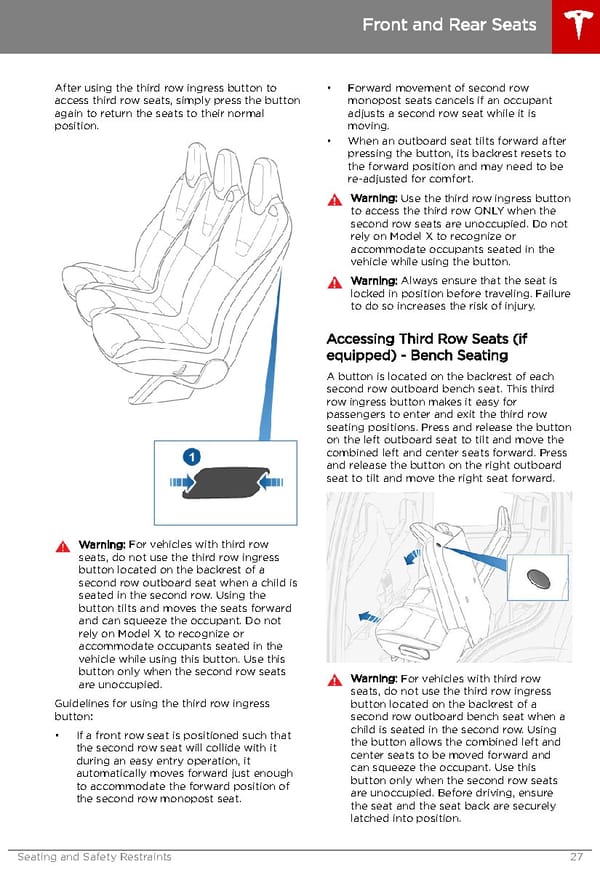 Front and Rear Seats

After using the third row ingress button to access third row seats, simply press the button again to return the seats to their normal position.

1

Warning: For vehicles with third row seats, do not use the third row ingress button located on the backrest of a second row outboard seat when a child is seated in the second row. Using the button tilts and moves the seats forward and can squeeze the occupant. Do not rely on Model X to recognize or accommodate occupants seated in the vehicle while using this button. Use this button only when the second row seats are unoccupied.

Guidelines for using the third row ingress button:

• If a front row seat is positioned such that the second row seat will collide with it during an easy entry operation, it automatically moves forward just enough to accommodate the forward position of the second row monopost seat.

• Forward movement of second row monopost seats cancels if an occupant adjusts a second row seat while it is moving.

• When an outboard seat tilts forward after pressing the button, its backrest resets to the forward position and may need to be re-adjusted for comfort.

Warning: Use the third row ingress button to access the third row ONLY when the second row seats are unoccupied. Do not rely on Model X to recognize or accommodate occupants seated in the vehicle while using the button.

Warning: Always ensure that the seat is locked in position before traveling. Failure to do so increases the risk of injury.

Accessing Third Row Seats (if equipped) - Bench Seating

A button is located on the backrest of each second row outboard bench seat. This third row ingress button makes it easy for passengers to enter and exit the third row seating positions. Press and release the button on the left outboard seat to tilt and move the combined left and center seats forward. Press and release the button on the right outboard seat to tilt and move the right seat forward.

Warning: For vehicles with third row seats, do not use the third row ingress button located on the backrest of a second row outboard bench seat when a child is seated in the second row. Using the button allows the combined left and center seats to be moved forward and can squeeze the occupant. Use this button only when the second row seats are unoccupied. Before driving, ensure the seat and the seat back are securely latched into position.

Seating and Safety Restraints 27