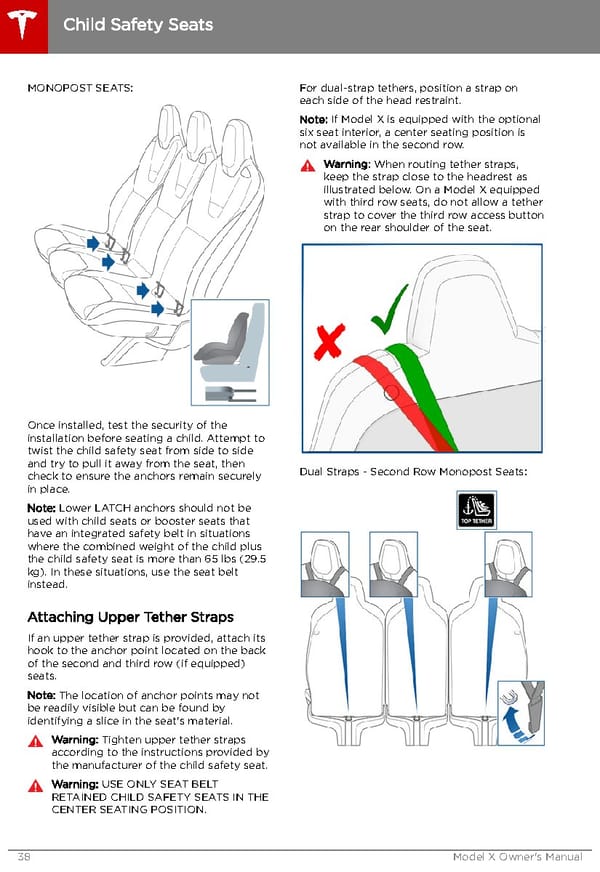 Child Safety Seats

MONOPOST SEATS:

Once installed, test the security of the installation before seating a child. Attempt to twist the child safety seat from side to side and try to pull it away from the seat, then check to ensure the anchors remain securely in place.

Note: Lower LATCH anchors should not be used with child seats or booster seats that have an integrated safety belt in situations where the combined weight of the child plus the child safety seat is more than 65 lbs (29.5 kg). In these situations, use the seat belt instead.

Attaching Upper Tether Straps

If an upper tether strap is provided, attach its hook to the anchor point located on the back of the second and third row (if equipped) seats.

Note: The location of anchor points may not be readily visible but can be found by identifying a slice in the seat's material.

Warning: Tighten upper tether straps according to the instructions provided by the manufacturer of the child safety seat.

Warning: USE ONLY SEAT BELT RETAINED CHILD SAFETY SEATS IN THE CENTER SEATING POSITION.

For dual-strap tethers, position a strap on each side of the head restraint.

Note: If Model X is equipped with the optional six seat interior, a center seating position is not available in the second row.

Warning: When routing tether straps, keep the strap close to the headrest as illustrated below. On a Model X equipped with third row seats, do not allow a tether strap to cover the third row access button on the rear shoulder of the seat.

Dual Straps - Second Row Monopost Seats:

TOP TETHER

38

Model X Owner's Manual