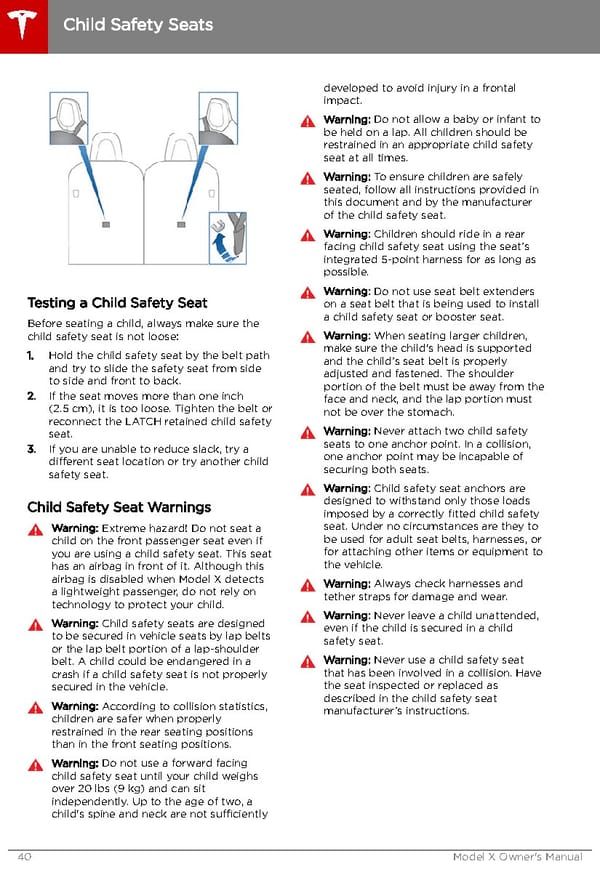 Child Safety Seats

Testing a Child Safety Seat

Before seating a child, always make sure the child safety seat is not loose:

1. Hold the child safety seat by the belt path and try to slide the safety seat from side to side and front to back.
2. If the seat moves more than one inch (2.5 cm), it is too loose. Tighten the belt or reconnect the LATCH retained child safety seat.
3. If you are unable to reduce slack, try a different seat location or try another child safety seat.

Child Safety Seat Warnings

Warning: Extreme hazard! Do not seat a child on the front passenger seat even if you are using a child safety seat. This seat has an airbag in front of it. Although this airbag is disabled when Model X detects a lightweight passenger, do not rely on technology to protect your child.

Warning: Child safety seats are designed to be secured in vehicle seats by lap belts or the lap belt portion of a lap-shoulder belt. A child could be endangered in a crash if a child safety seat is not properly secured in the vehicle.

Warning: According to collision statistics, children are safer when properly restrained in the rear seating positions than in the front seating positions.

Warning: Do not use a forward facing child safety seat until your child weighs over 20 lbs (9 kg) and can sit independently. Up to the age of two, a child's spine and neck are not sufficiently developed to avoid injury in a frontal impact.

Warning: Do not allow a baby or infant to be held on a lap. All children should be restrained in an appropriate child safety seat at all times.

Warning: To ensure children are safely seated, follow all instructions provided in this document and by the manufacturer of the child safety seat.

Warning: Children should ride in a rear facing child safety seat using the seat's integrated 5-point harness for as long as possible.

Warning: Do not use seat belt extenders on a seat belt that is being used to install a child safety seat or booster seat.

Warning: When seating larger children, make sure the child's head is supported and the child's seat belt is properly adjusted and fastened. The shoulder portion of the belt must be away from the face and neck, and the lap portion must not be over the stomach.

Warning: Never attach two child safety seats to one anchor point. In a collision, one anchor point may be incapable of securing both seats.

Warning: Child safety seat anchors are designed to withstand only those loads imposed by a correctly fitted child safety seat. Under no circumstances are they to be used for adult seat belts, harnesses, or for attaching other items or equipment to the vehicle.

Warning: Always check harnesses and tether straps for damage and wear.

Warning: Never leave a child unattended, even if the child is secured in a child safety seat.

Warning: Never use a child safety seat that has been involved in a collision. Have the seat inspected or replaced as described in the child safety seat manufacturer's instructions.

40 Model X Owner's Manual