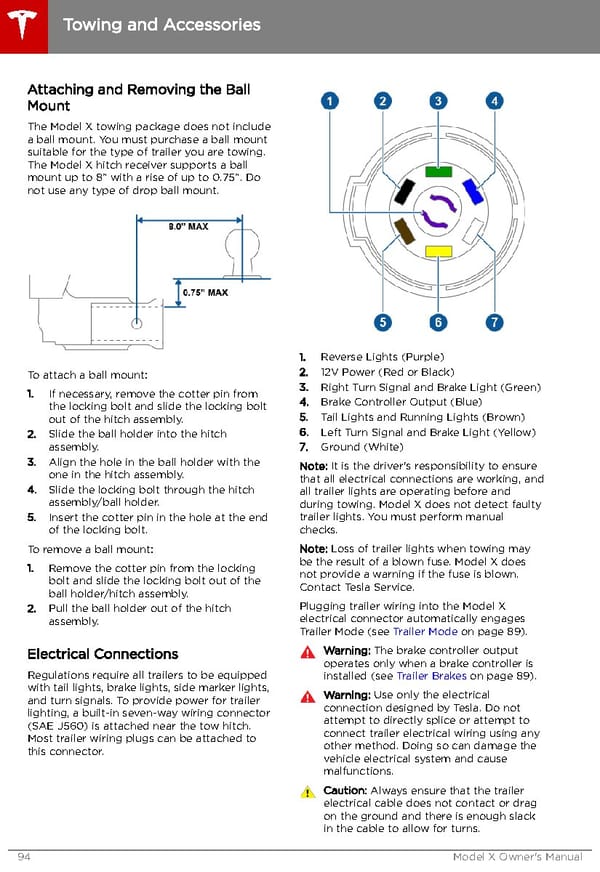 Towing and Accessories

Attaching and Removing the Ball Mount

The Model X towing package does not include a ball mount. You must purchase a ball mount suitable for the type of trailer you are towing. The Model X hitch receiver supports a ball mount up to 8" with a rise of up to 0.75". Do not use any type of drop ball mount.

8.0" MAX

0.75" MAX

To attach a ball mount:

1. If necessary, remove the cotter pin from the locking bolt and slide the locking bolt out of the hitch assembly.
2. Slide the ball holder into the hitch assembly.
3. Align the hole in the ball holder with the one in the hitch assembly.
4. Slide the locking bolt through the hitch assembly/ball holder.
5. Insert the cotter pin in the hole at the end of the locking bolt.

To remove a ball mount:

1. Remove the cotter pin from the locking bolt and slide the locking bolt out of the ball holder/hitch assembly.
2. Pull the ball holder out of the hitch assembly.

Electrical Connections

Regulations require all trailers to be equipped with tail lights, brake lights, side marker lights, and turn signals. To provide power for trailer lighting, a built-in seven-way wiring connector (SAE J560) is attached near the tow hitch. Most trailer wiring plugs can be attached to this connector.

1 2 3 4

5 6 7

1. Reverse Lights (Purple)
2. 12V Power (Red or Black)
3. Right Turn Signal and Brake Light (Green)
4. Brake Controller Output (Blue)
5. Tail Lights and Running Lights (Brown)
6. Left Turn Signal and Brake Light (Yellow)
7. Ground (White)

Note: It is the driver's responsibility to ensure that all electrical connections are working, and all trailer lights are operating before and during towing. Model X does not detect faulty trailer lights. You must perform manual checks.

Note: Loss of trailer lights when towing may be the result of a blown fuse. Model X does not provide a warning if the fuse is blown. Contact Tesla Service.

Plugging trailer wiring into the Model X electrical connector automatically engages Trailer Mode (see Trailer Mode on page 89).

Warning: The brake controller output operates only when a brake controller is installed (see Trailer Brakes on page 89).

Warning: Use only the electrical connection designed by Tesla. Do not attempt to directly splice or attempt to connect trailer electrical wiring using any other method. Doing so can damage the vehicle electrical system and cause malfunctions.

Caution: Always ensure that the trailer electrical cable does not contact or drag on the ground and there is enough slack in the cable to allow for turns.

94 Model X Owner's Manual