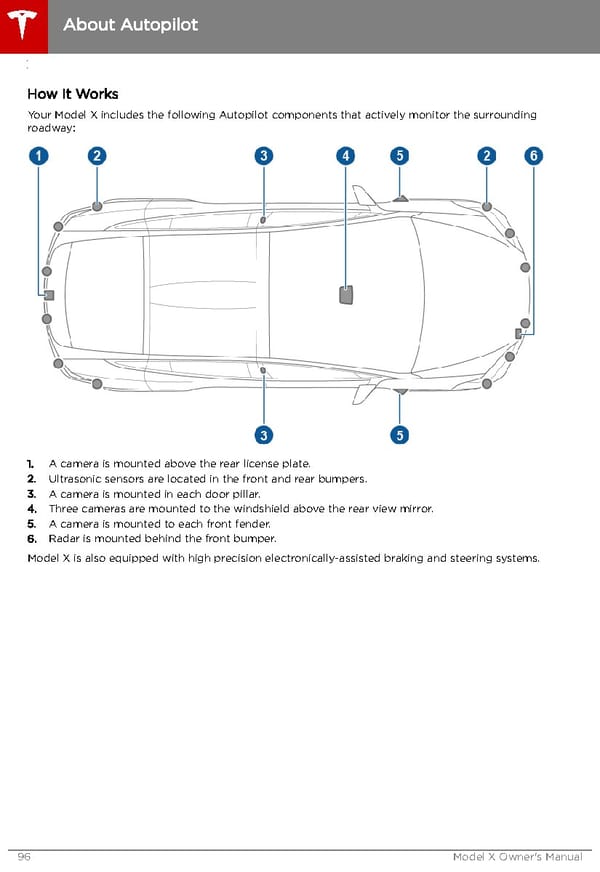 About Autopilot

How It Works

Your Model X includes the following Autopilot components that actively monitor the surrounding roadway:

1 2 3 4 5 2 6

3 5

1. A camera is mounted above the rear license plate.
2. Ultrasonic sensors are located in the front and rear bumpers.
3. A camera is mounted in each door pillar.
4. Three cameras are mounted to the windshield above the rear view mirror.
5. A camera is mounted to each front fender.
6. Radar is mounted behind the front bumper.

Model X is also equipped with high precision electronically-assisted braking and steering systems.

96 Model X Owner's Manual