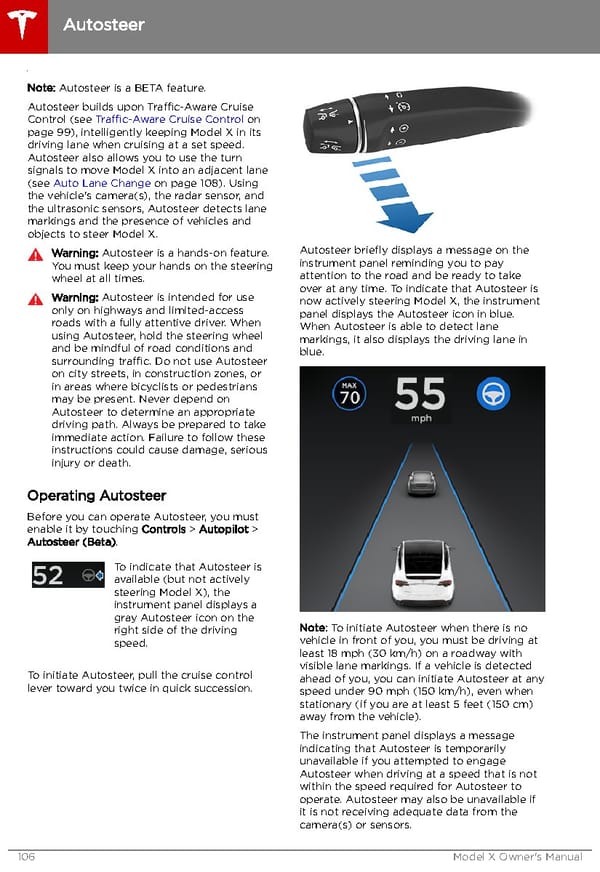 Autosteer

Note: Autosteer is a BETA feature.

Autosteer builds upon Traffic-Aware Cruise Control (see Traffic-Aware Cruise Control on page 99), intelligently keeping Model X in its driving lane when cruising at a set speed. Autosteer also allows you to use the turn signals to move Model X into an adjacent lane (see Auto Lane Change on page 108). Using the vehicle's camera(s), the radar sensor, and the ultrasonic sensors, Autosteer detects lane markings and the presence of vehicles and objects to steer Model X.

Warning: Autosteer is a hands-on feature. You must keep your hands on the steering wheel at all times.

Warning: Autosteer is intended for use only on highways and limited-access roads with a fully attentive driver. When using Autosteer, hold the steering wheel and be mindful of road conditions and surrounding traffic. Do not use Autosteer on city streets, in construction zones, or in areas where bicyclists or pedestrians may be present. Never depend on Autosteer to determine an appropriate driving path. Always be prepared to take immediate action. Failure to follow these instructions could cause damage, serious injury or death.

Operating Autosteer

Before you can operate Autosteer, you must enable it by touching Controls > Autopilot > Autosteer (Beta).

52

To indicate that Autosteer is available (but not actively steering Model X), the instrument panel displays a gray Autosteer icon on the right side of the driving speed.

To initiate Autosteer, pull the cruise control lever toward you twice in quick succession.

Autosteer briefly displays a message on the instrument panel reminding you to pay attention to the road and be ready to take over at any time. To indicate that Autosteer is now actively steering Model X, the instrument panel displays the Autosteer icon in blue. When Autosteer is able to detect lane markings, it also displays the driving lane in blue.

MAX
70
55
mph

Note: To initiate Autosteer when there is no vehicle in front of you, you must be driving at least 18 mph (30 km/h) on a roadway with visible lane markings. If a vehicle is detected ahead of you, you can initiate Autosteer at any speed under 90 mph (150 km/h), even when stationary (if you are at least 5 feet (150 cm) away from the vehicle).

The instrument panel displays a message indicating that Autosteer is temporarily unavailable if you attempted to engage Autosteer when driving at a speed that is not within the speed required for Autosteer to operate. Autosteer may also be unavailable if it is not receiving adequate data from the camera(s) or sensors.

106

Model X Owner's Manual