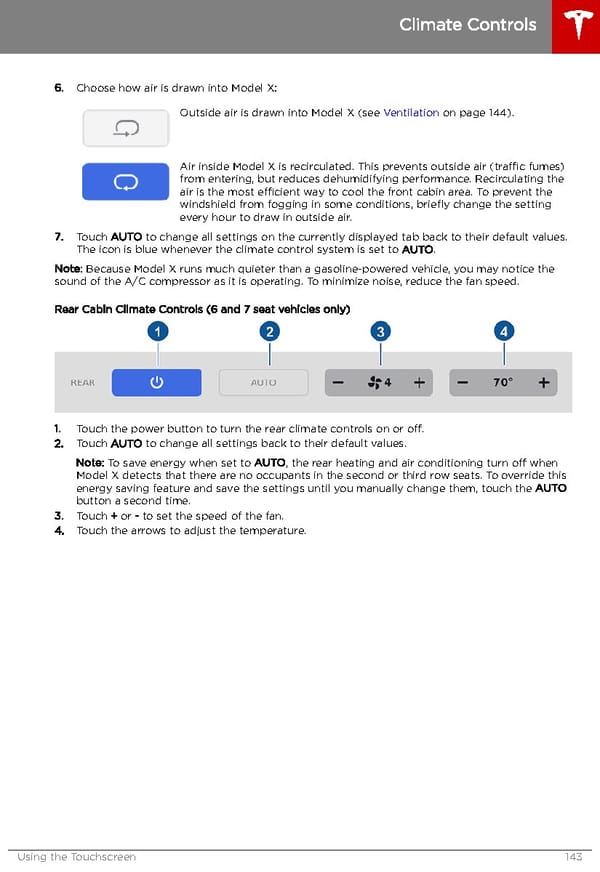 Climate Controls

6. Choose how air is drawn into Model X:

Outside air is drawn into Model X (see Ventilation on page 144).

Air inside Model X is recirculated. This prevents outside air (traffic fumes) from entering, but reduces dehumidifying performance. Recirculating the air is the most efficient way to cool the front cabin area. To prevent the windshield from fogging in some conditions, briefly change the setting every hour to draw in outside air.

7. Touch AUTO to change all settings on the currently displayed tab back to their default values. The icon is blue whenever the climate control system is set to AUTO.

Note: Because Model X runs much quieter than a gasoline-powered vehicle, you may notice the sound of the A/C compressor as it is operating. To minimize noise, reduce the fan speed.

Rear Cabin Climate Controls (6 and 7 seat vehicles only)

1 2 3 4

REAR AUTO − 4 + − 70° +

1. Touch the power button to turn the rear climate controls on or off.
2. Touch AUTO to change all settings back to their default values.

Note: To save energy when set to AUTO, the rear heating and air conditioning turn off when Model X detects that there are no occupants in the second or third row seats. To override this energy saving feature and save the settings until you manually change them, touch the AUTO button a second time.

3. Touch + or - to set the speed of the fan.
4. Touch the arrows to adjust the temperature.

Using the Touchscreen 143