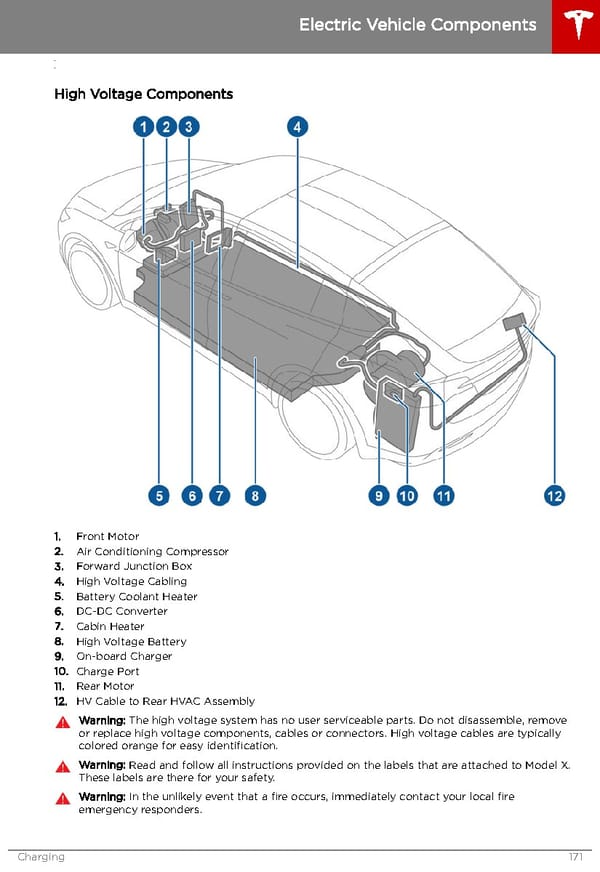 Electric Vehicle Components

High Voltage Components

1 2 3 4

5 6 7 8 9 10 11 12

1. Front Motor
2. Air Conditioning Compressor
3. Forward Junction Box
4. High Voltage Cabling
5. Battery Coolant Heater
6. DC-DC Converter
7. Cabin Heater
8. High Voltage Battery
9. On-board Charger
10. Charge Port
11. Rear Motor
12. HV Cable to Rear HVAC Assembly

Warning: The high voltage system has no user serviceable parts. Do not disassemble, remove or replace high voltage components, cables or connectors. High voltage cables are typically colored orange for easy identification.

Warning: Read and follow all instructions provided on the labels that are attached to Model X. These labels are there for your safety.

Warning: In the unlikely event that a fire occurs, immediately contact your local fire emergency responders.

Charging 171