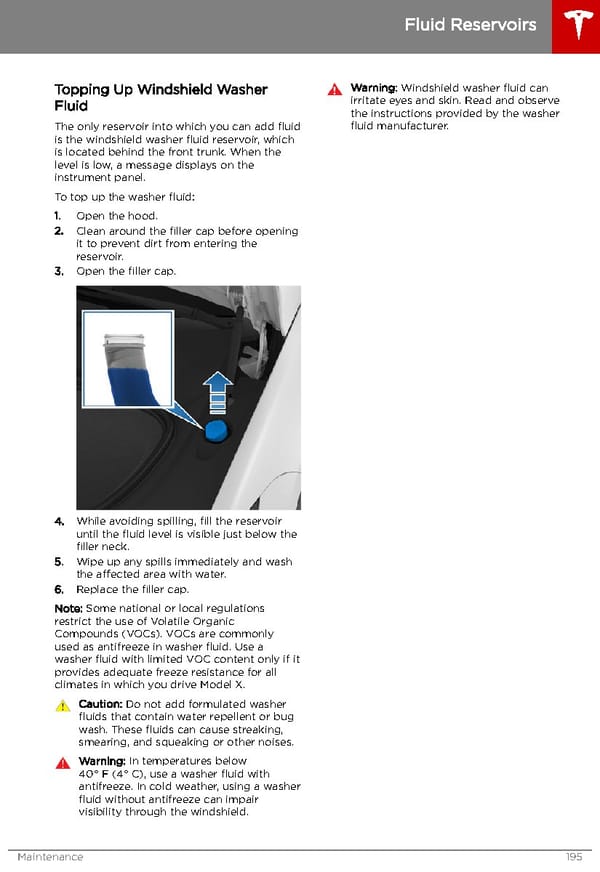 Fluid Reservoirs

Topping Up Windshield Washer Fluid

The only reservoir into which you can add fluid is the windshield washer fluid reservoir, which is located behind the front trunk. When the level is low, a message displays on the instrument panel.

To top up the washer fluid:

1. Open the hood.
2. Clean around the filler cap before opening it to prevent dirt from entering the reservoir.
3. Open the filler cap.

4. While avoiding spilling, fill the reservoir until the fluid level is visible just below the filler neck.
5. Wipe up any spills immediately and wash the affected area with water.
6. Replace the filler cap.

Note: Some national or local regulations restrict the use of Volatile Organic Compounds (VOCs). VOCs are commonly used as antifreeze in washer fluid. Use a washer fluid with limited VOC content only if it provides adequate freeze resistance for all climates in which you drive Model X.

Caution: Do not add formulated washer fluids that contain water repellent or bug wash. These fluids can cause streaking, smearing, and squeaking or other noises.

Warning: In temperatures below 40° F (4° C), use a washer fluid with antifreeze. In cold weather, using a washer fluid without antifreeze can impair visibility through the windshield.

Warning: Windshield washer fluid can irritate eyes and skin. Read and observe the instructions provided by the washer fluid manufacturer.

Maintenance 195