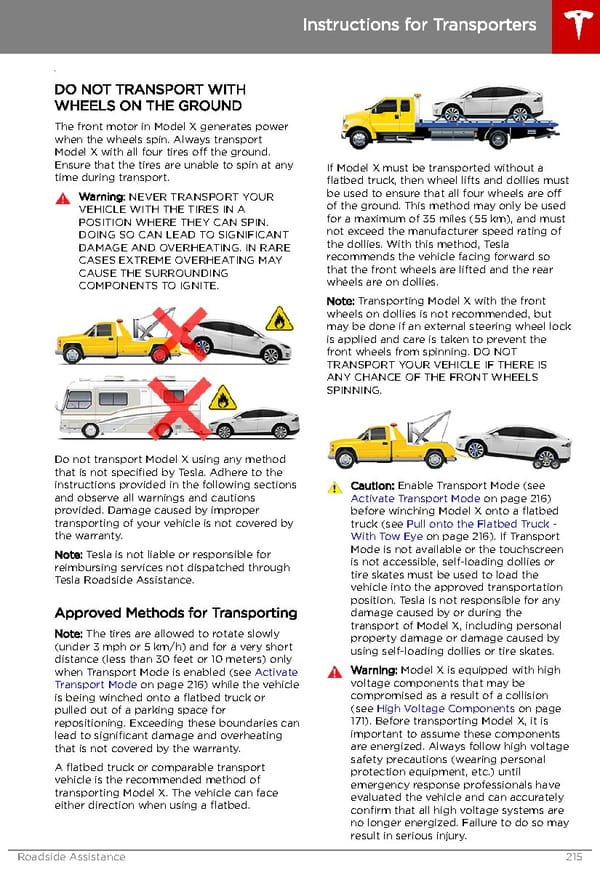 Instructions for Transporters

DO NOT TRANSPORT WITH WHEELS ON THE GROUND

The front motor in Model X generates power when the wheels spin. Always transport Model X with all four tires off the ground. Ensure that the tires are unable to spin at any time during transport.

Warning: NEVER TRANSPORT YOUR VEHICLE WITH THE TIRES IN A POSITION WHERE THEY CAN SPIN. DOING SO CAN LEAD TO SIGNIFICANT DAMAGE AND OVERHEATING. IN RARE CASES EXTREME OVERHEATING MAY CAUSE THE SURROUNDING COMPONENTS TO IGNITE.

Do not transport Model X using any method that is not specified by Tesla. Adhere to the instructions provided in the following sections and observe all warnings and cautions provided. Damage caused by improper transporting of your vehicle is not covered by the warranty.

Note: Tesla is not liable or responsible for reimbursing services not dispatched through Tesla Roadside Assistance.

Approved Methods for Transporting

Note: The tires are allowed to rotate slowly (under 3 mph or 5 km/h) and for a very short distance (less than 30 feet or 10 meters) only when Transport Mode is enabled (see Activate Transport Mode on page 216) while the vehicle is being winched onto a flatbed truck or pulled out of a parking space for repositioning. Exceeding these boundaries can lead to significant damage and overheating that is not covered by the warranty.

A flatbed truck or comparable transport vehicle is the recommended method of transporting Model X. The vehicle can face either direction when using a flatbed.

If Model X must be transported without a flatbed truck, then wheel lifts and dollies must be used to ensure that all four wheels are off of the ground. This method may only be used for a maximum of 35 miles (55 km), and must not exceed the manufacturer speed rating of the dollies. With this method, Tesla recommends the vehicle facing forward so that the front wheels are lifted and the rear wheels are on dollies.

Note: Transporting Model X with the front wheels on dollies is not recommended, but may be done if an external steering wheel lock is applied and care is taken to prevent the front wheels from spinning. DO NOT TRANSPORT YOUR VEHICLE IF THERE IS ANY CHANCE OF THE FRONT WHEELS SPINNING.

Caution: Enable Transport Mode (see Activate Transport Mode on page 216) before winching Model X onto a flatbed truck (see Pull onto the Flatbed Truck - With Tow Eye on page 216). If Transport Mode is not available or the touchscreen is not accessible, self-loading dollies or tire skates must be used to load the vehicle into the approved transportation position. Tesla is not responsible for any damage caused by or during the transport of Model X, including personal property damage or damage caused by using self-loading dollies or tire skates.

Warning: Model X is equipped with high voltage components that may be compromised as a result of a collision (see High Voltage Components on page 171). Before transporting Model X, it is important to assume these components are energized. Always follow high voltage safety precautions (wearing personal protection equipment, etc.) until emergency response professionals have evaluated the vehicle and can accurately confirm that all high voltage systems are no longer energized. Failure to do so may result in serious injury.

Roadside Assistance 215