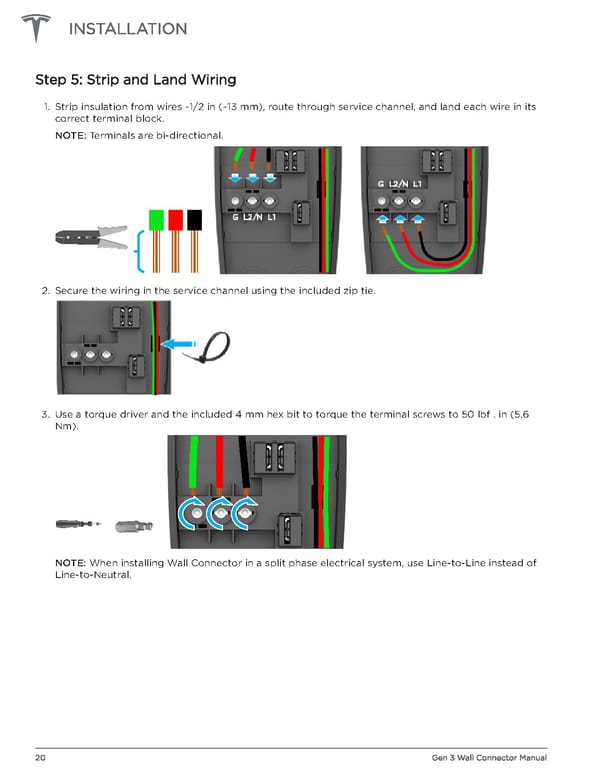 INSTALLATION

Step 5: Strip and Land Wiring

1. Strip insulation from wires ~1/2 in (~13 mm), route through service channel, and land each wire in its correct terminal block.

NOTE: Terminals are bi-directional.

G L2/N L1

G L2/N L1

2. Secure the wiring in the service channel using the included zip tie.

3. Use a torque driver and the included 4 mm hex bit to torque the terminal screws to 50 lbf . in (5.6 Nm).

NOTE: When installing Wall Connector in a split phase electrical system, use Line-to-Line instead of Line-to-Neutral.

20

Gen 3 Wall Connector Manual